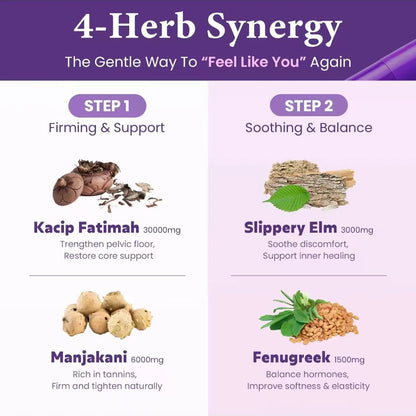 4-Herb Synergy

The Gentle Way To "Feel Like You" Again

STEP 1
Firming & Support

Kacip Fatimah 30000mg
Trengthen pelvic floor,
Restore core support

Manjakani 6000mg
Rich in tannins,
Firm and tighten naturally

STEP 2
Soothing & Balance

Slippery Elm 3000mg
Soothe discomfort,
Support inner healing

Fenugreek 1500mg
Balance hormones,
Improve softness & elasticity